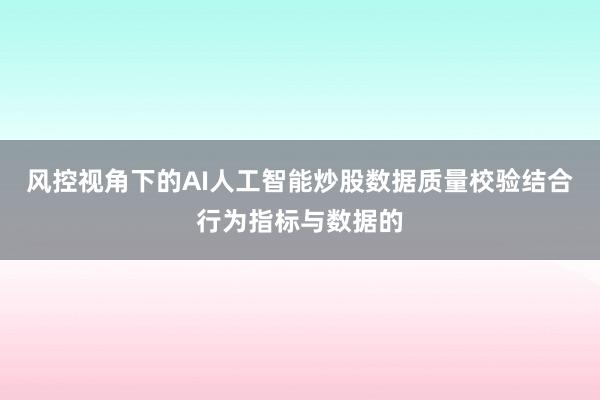 风控视角下的AI人工智能炒股数据质量校验结合行为指标与数据的